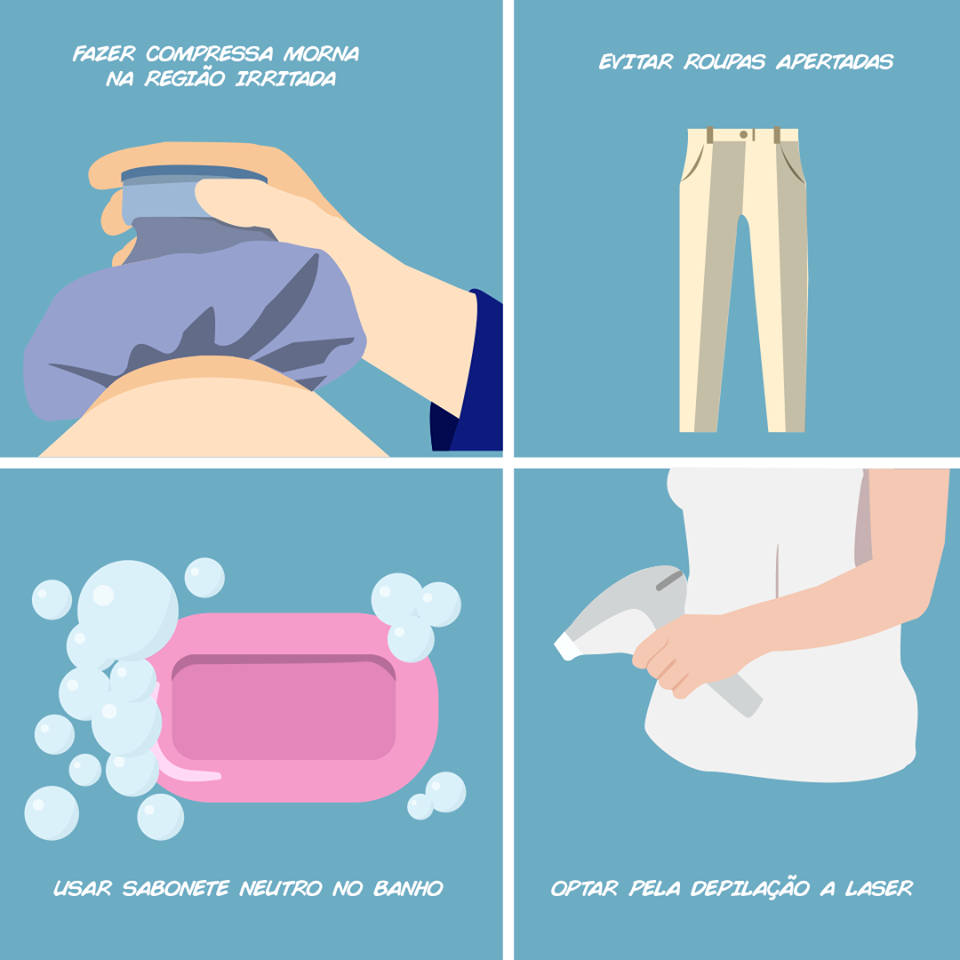 FAZER COMPRESSA MORNA NA REGIÃO IRRITADA

EVITAR ROUPAS APERTADAS

USAR SABONETE NEUTRO NO BANHO

OPTAR PELA DEPILAÇÃO A LASER